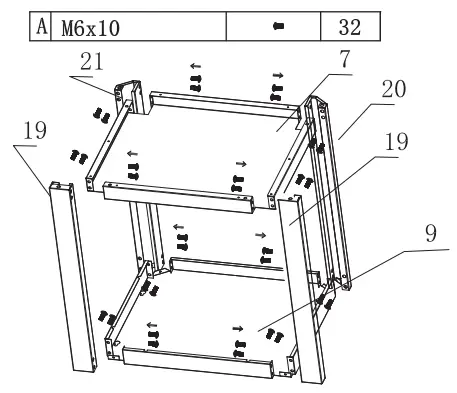 | A | M6x10 |  | 32 |
|---|---|---|---|

21

7

20

19

19

9