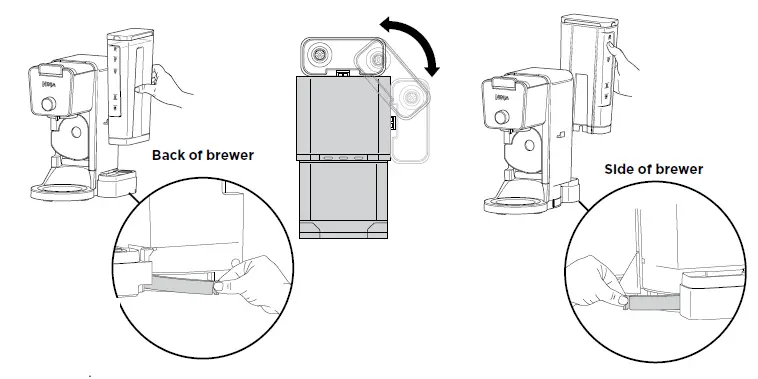 Back of brewer

Side of brewer