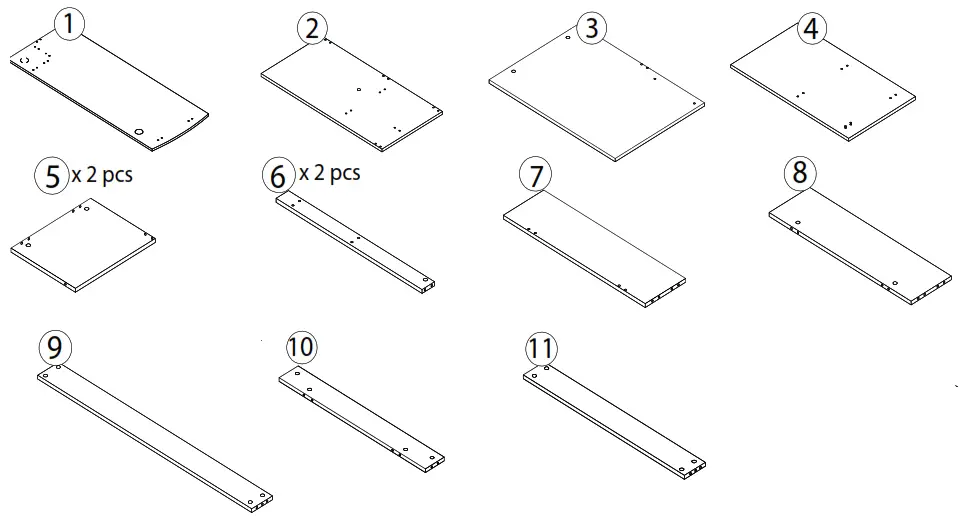 1

2

3

4

5 x 2 pcs

6 x 2 pcs

7

8

9

10

11