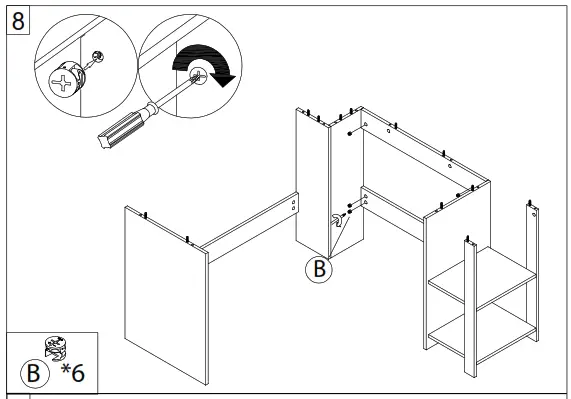 8

B

B *6