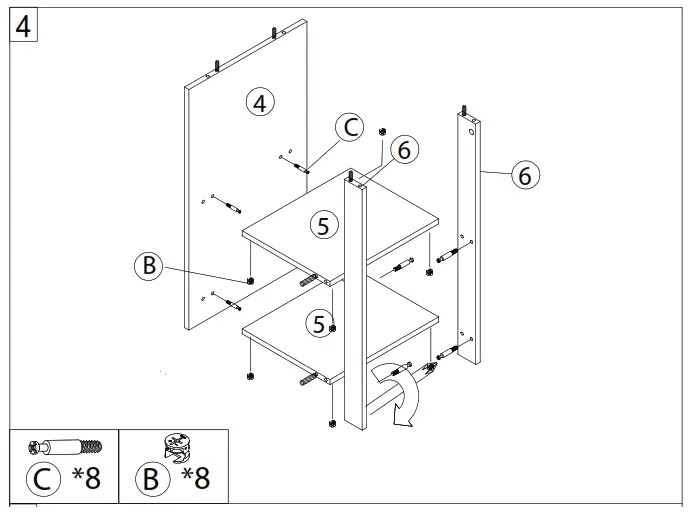 4

4

C

6

6

5

B

5

C *8

B *8