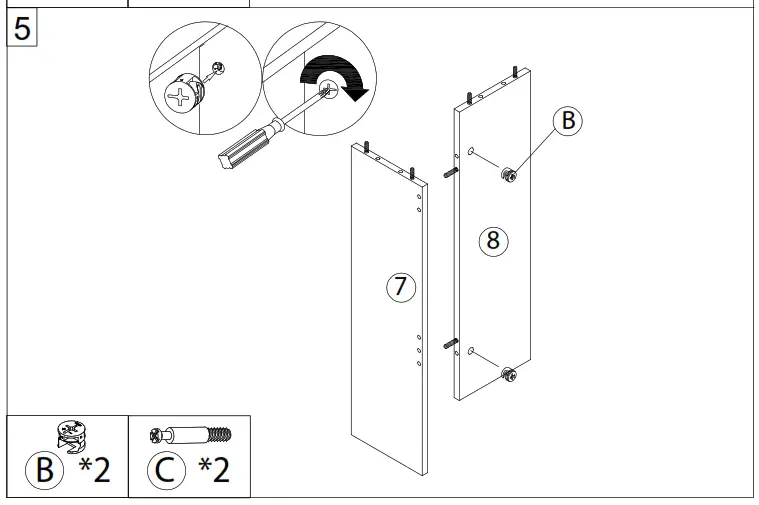 5

B

8

7

B *2

C *2