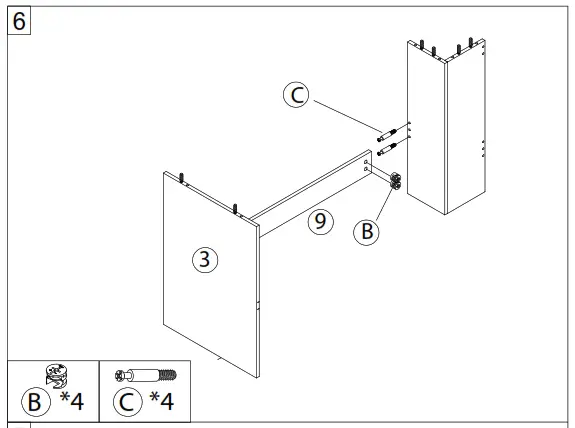 6

C

9

B

3

B *4

C *4