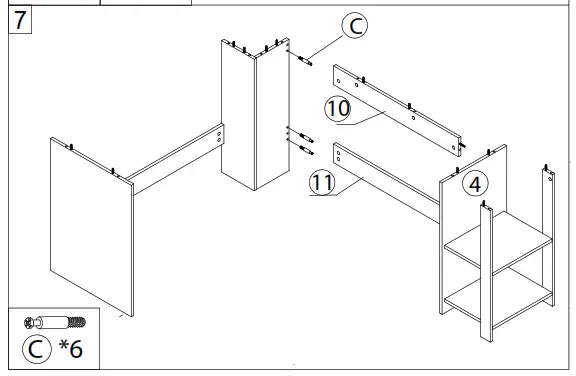 7

C

10

11

4

C *6