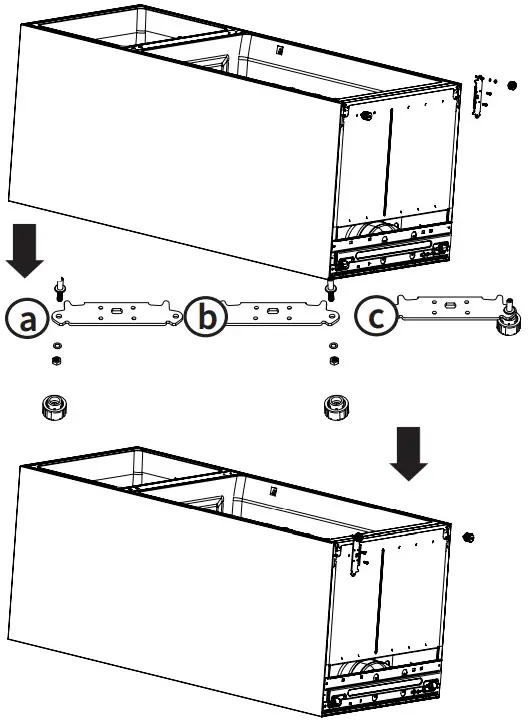 a

b

c