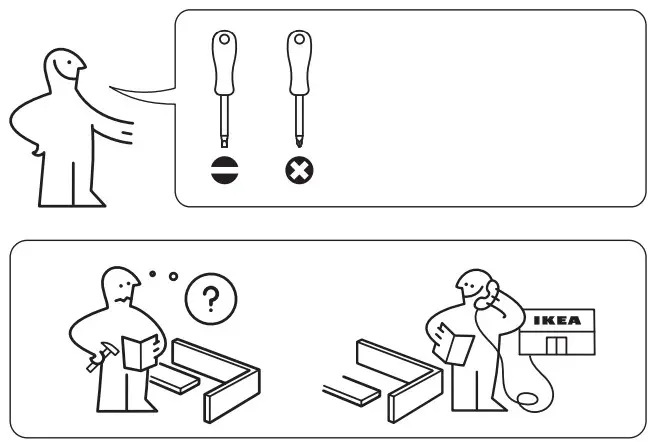 ?

IKEA