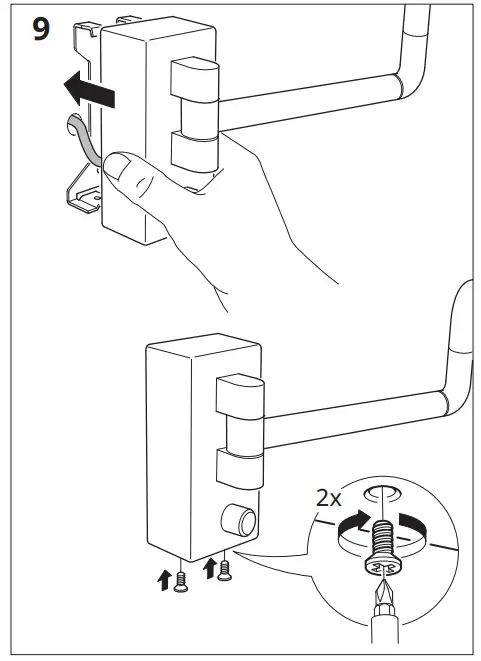 9

2x