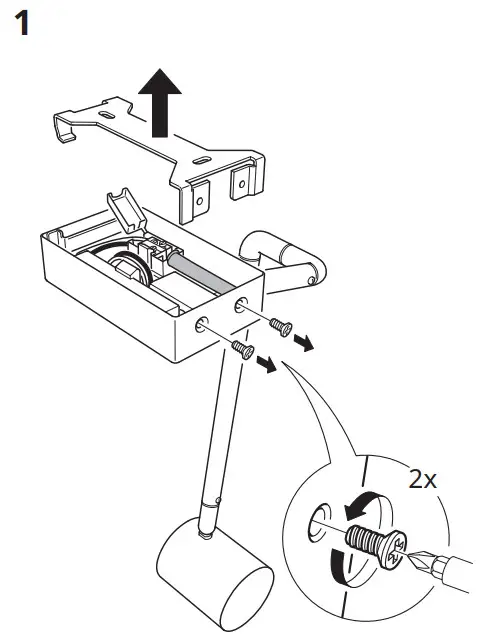 1

2x