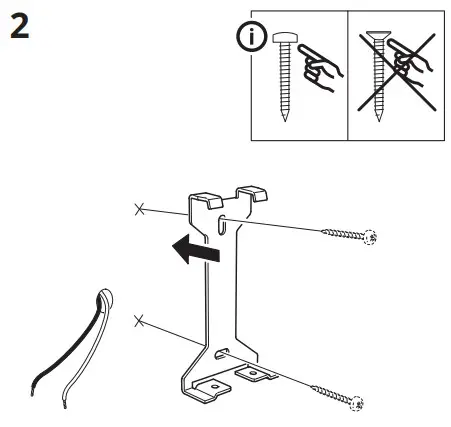 2

i