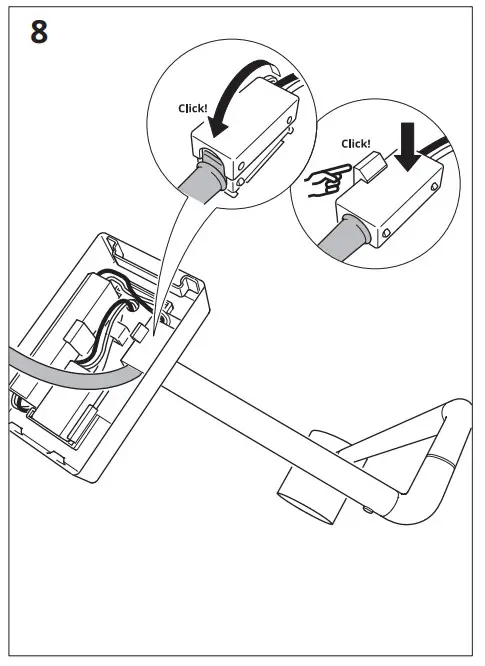 8

Click!

Click!