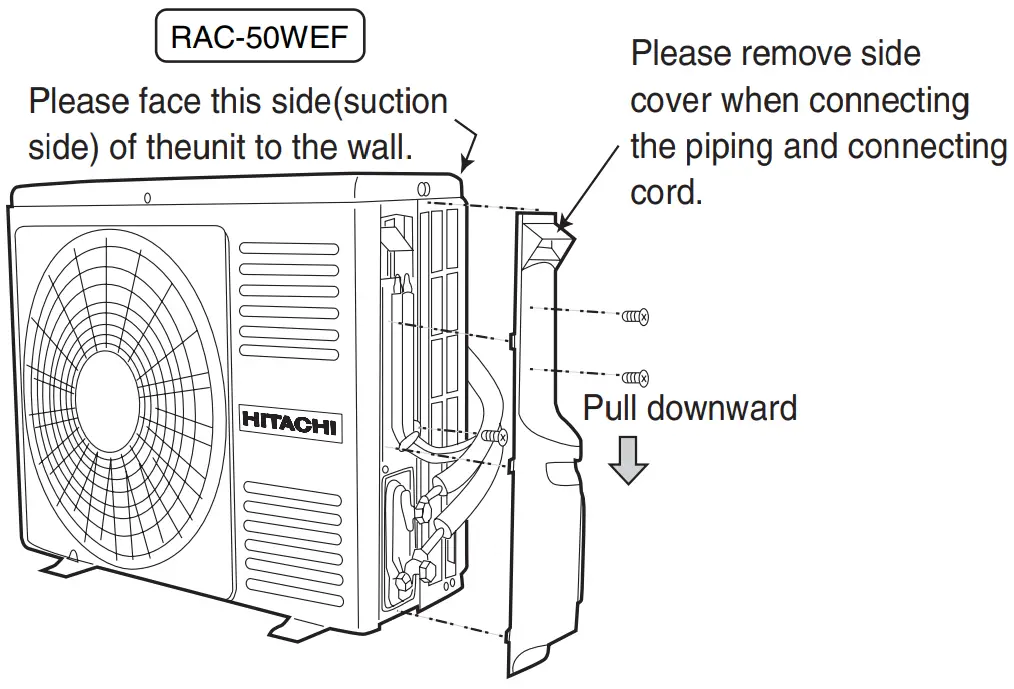 RAC-50WEF

Please face this side(suction side) of theunit to the wall.

Please remove side cover when connecting the piping and connecting cord.

HITACHI

Pull downward