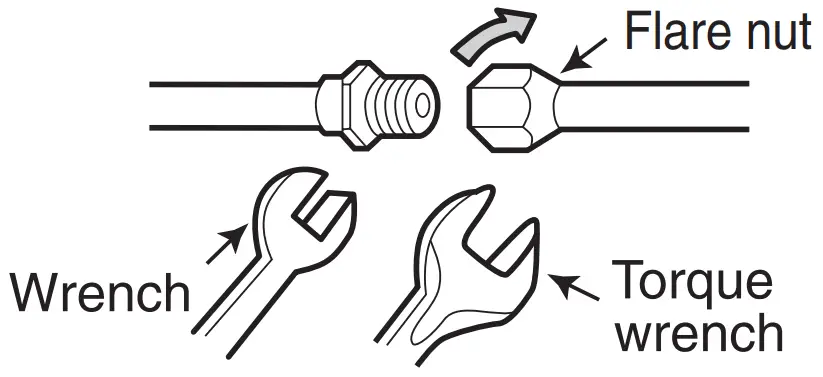 Flare nut

Wrench

Torque wrench