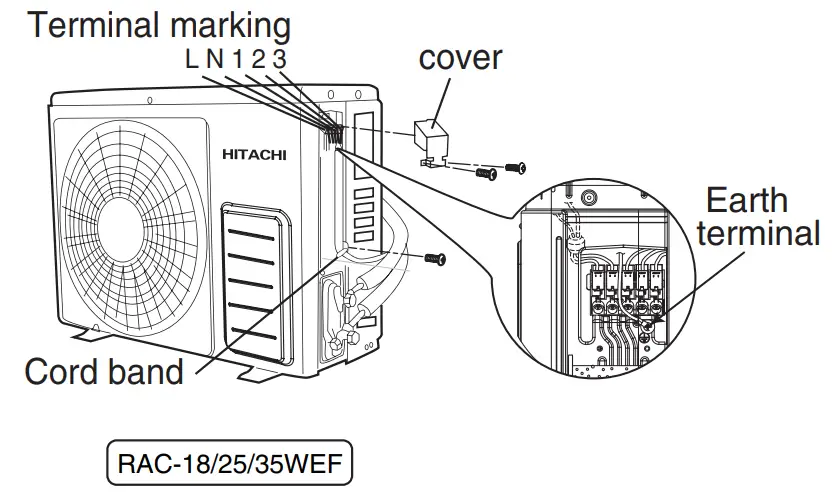 Terminal marking
L N 1 2 3

cover

HITACHI

Earth terminal

Cord band

RAC-18/25/35WEF