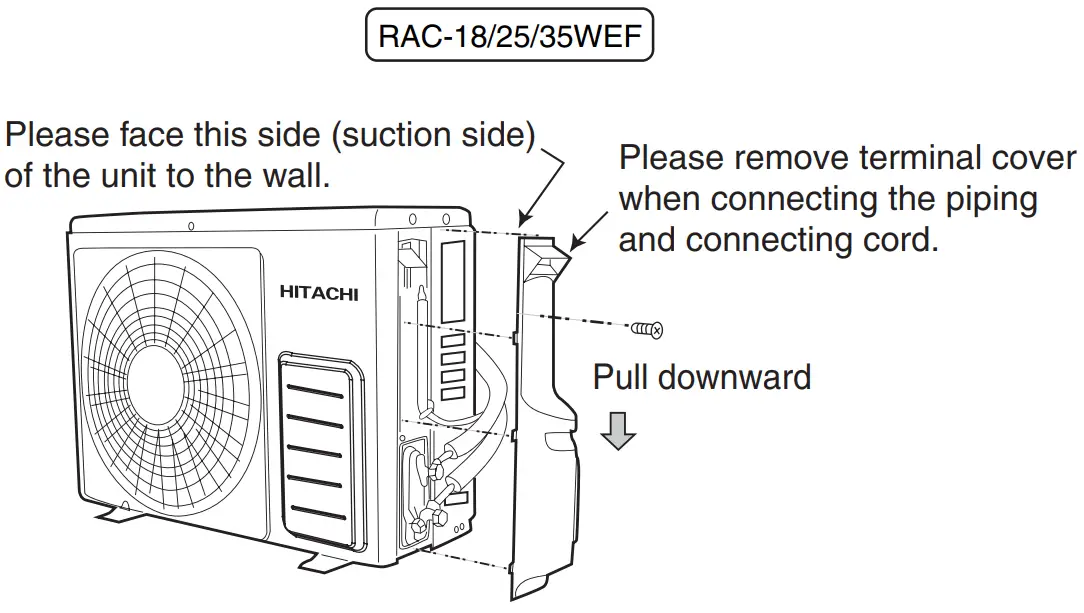 RAC-18/25/35WEF

Please face this side (suction side) of the unit to the wall.

Please remove terminal cover when connecting the piping and connecting cord.

HITACHI

Pull downward