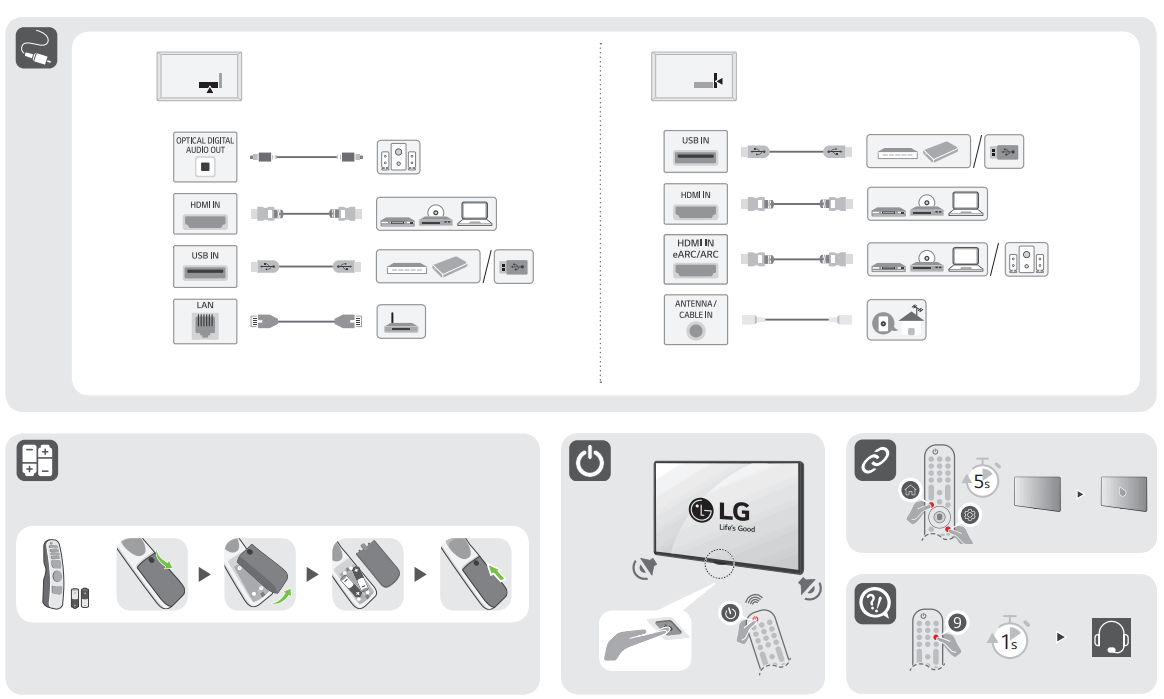 OPTICAL DIGITAL AUDIO OUT

HDMI IN

USB IN

LAN

USB IN

HDMI IN

HDMI IN eARC/ARC

ANTENNA / CABLE IN

LG
Life's Good

5s

9

1s