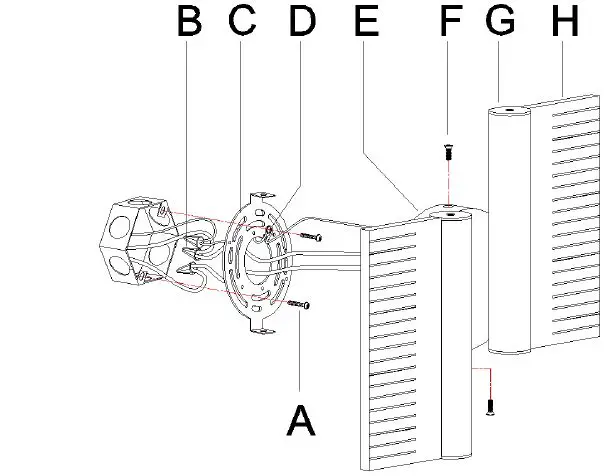 B C D E F G H

A