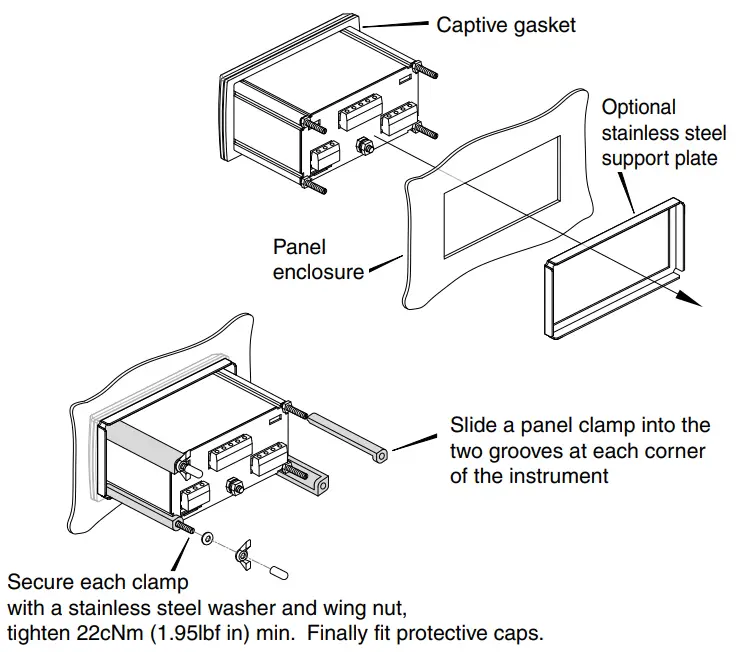 Captive gasket

Optional stainless steel support plate

Panel enclosure

Slide a panel clamp into the two grooves at each corner of the instrument

Secure each clamp with a stainless steel washer and wing nut, tighten 22cNm (1.95lbf in) min. Finally fit protective caps.