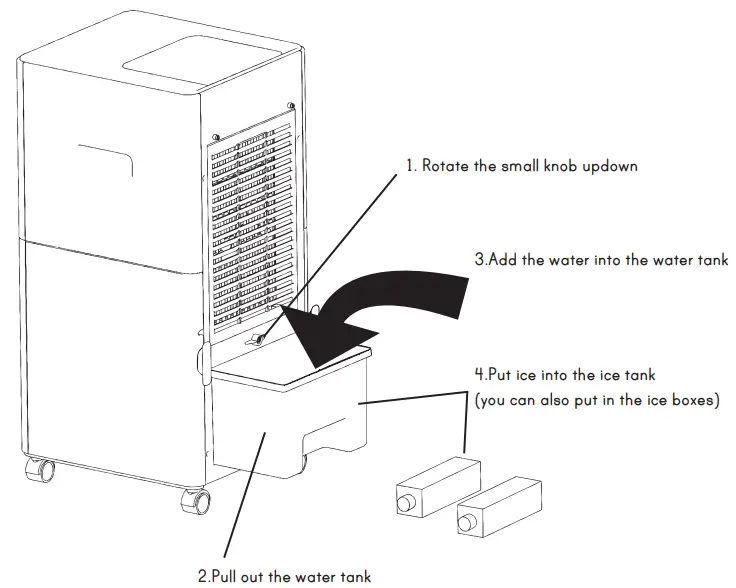 1. Rotate the small knob updown

3.Add the water into the water tank

4.Put ice into the ice tank
(you can also put in the ice boxes)

2.Pull out the water tank