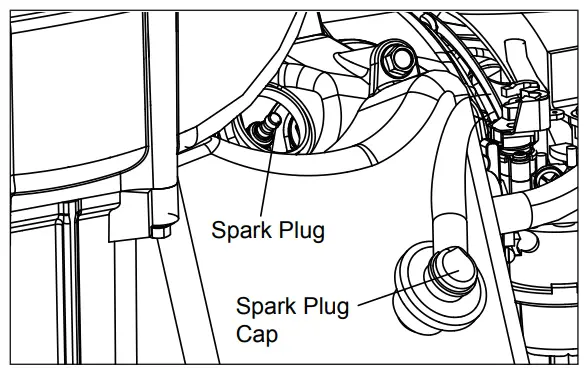 Spark Plug

Spark Plug Cap