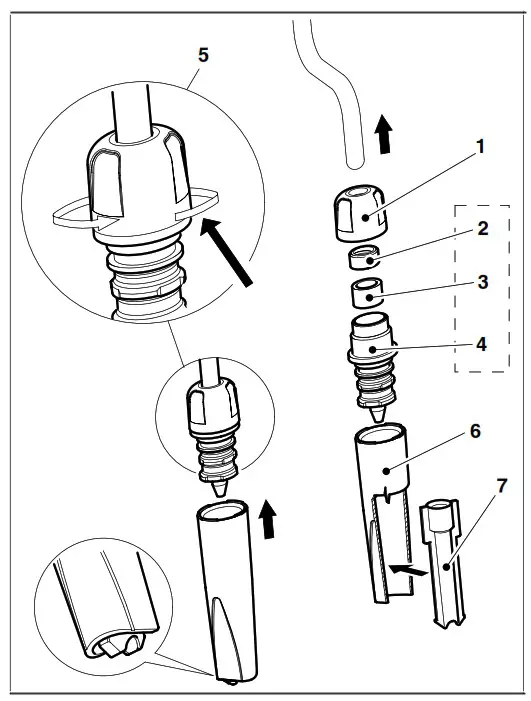 5

1
2
3
4
6
7