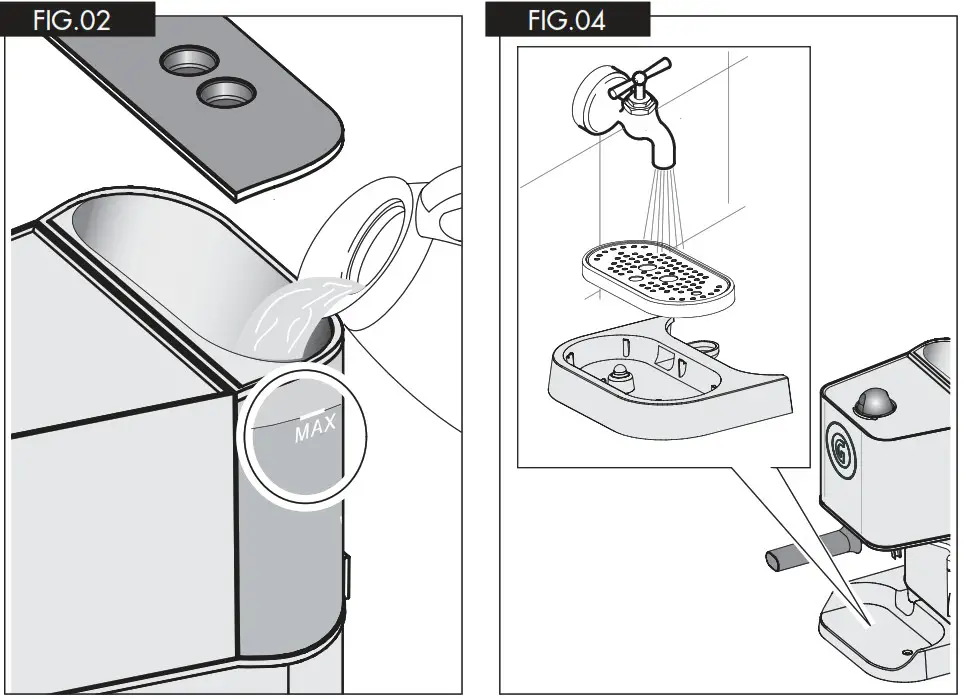 FIG.02

MAX

FIG.04