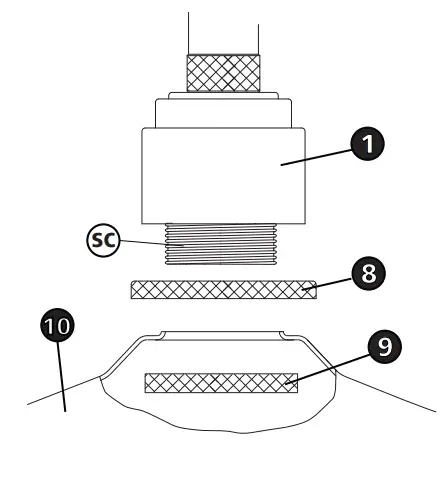 1
SC
8
10
9