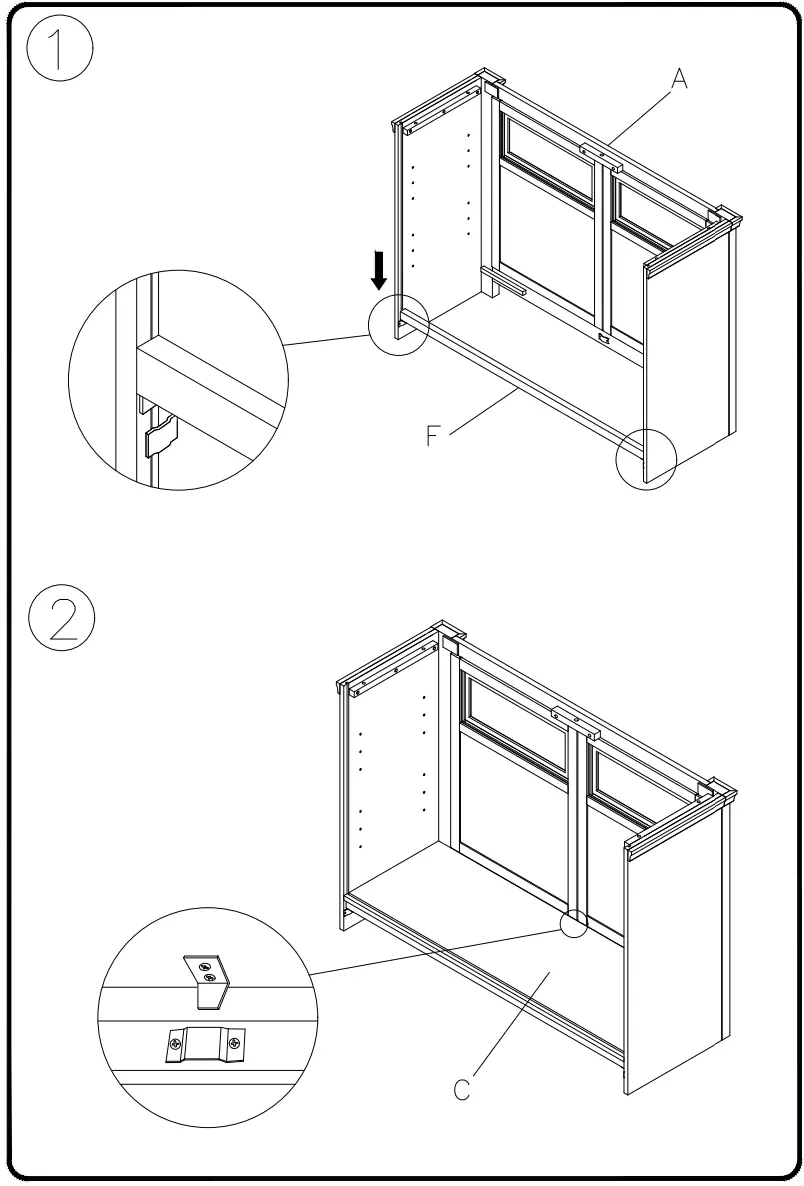 1

A

F

2

C