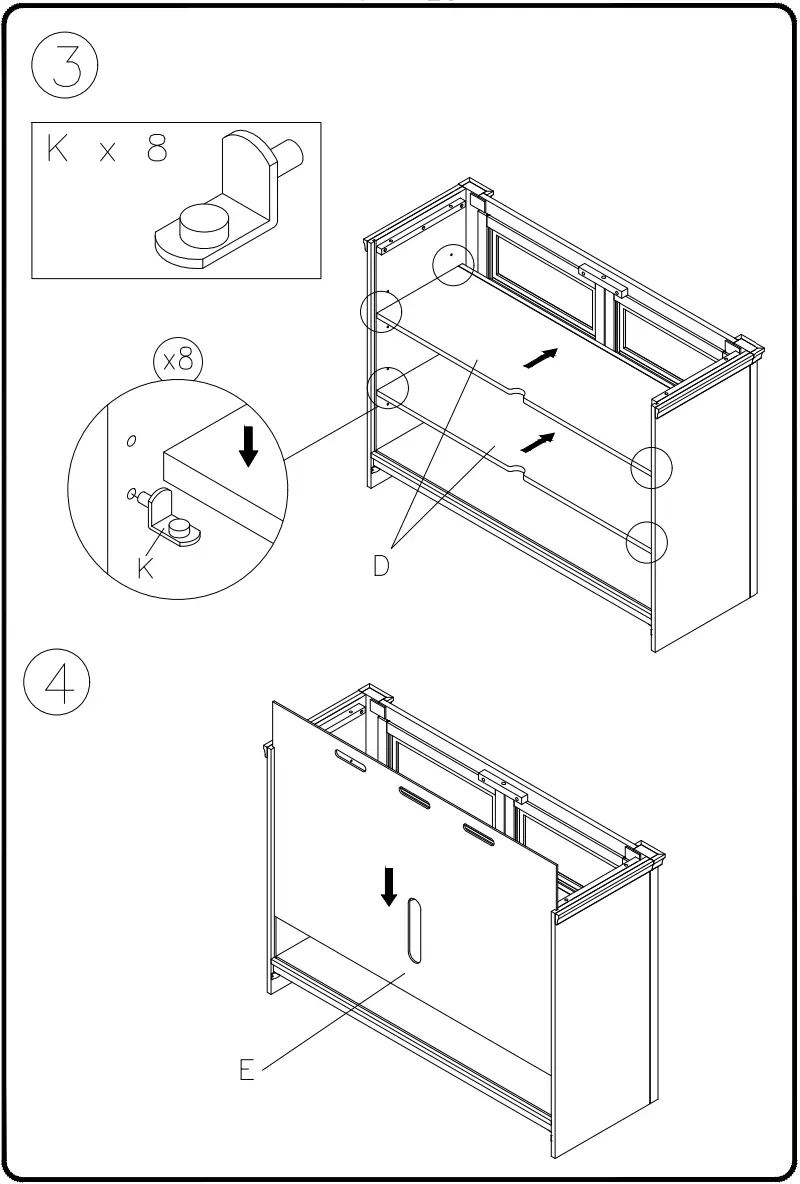 3

K x 8

x8

K

D

4

E