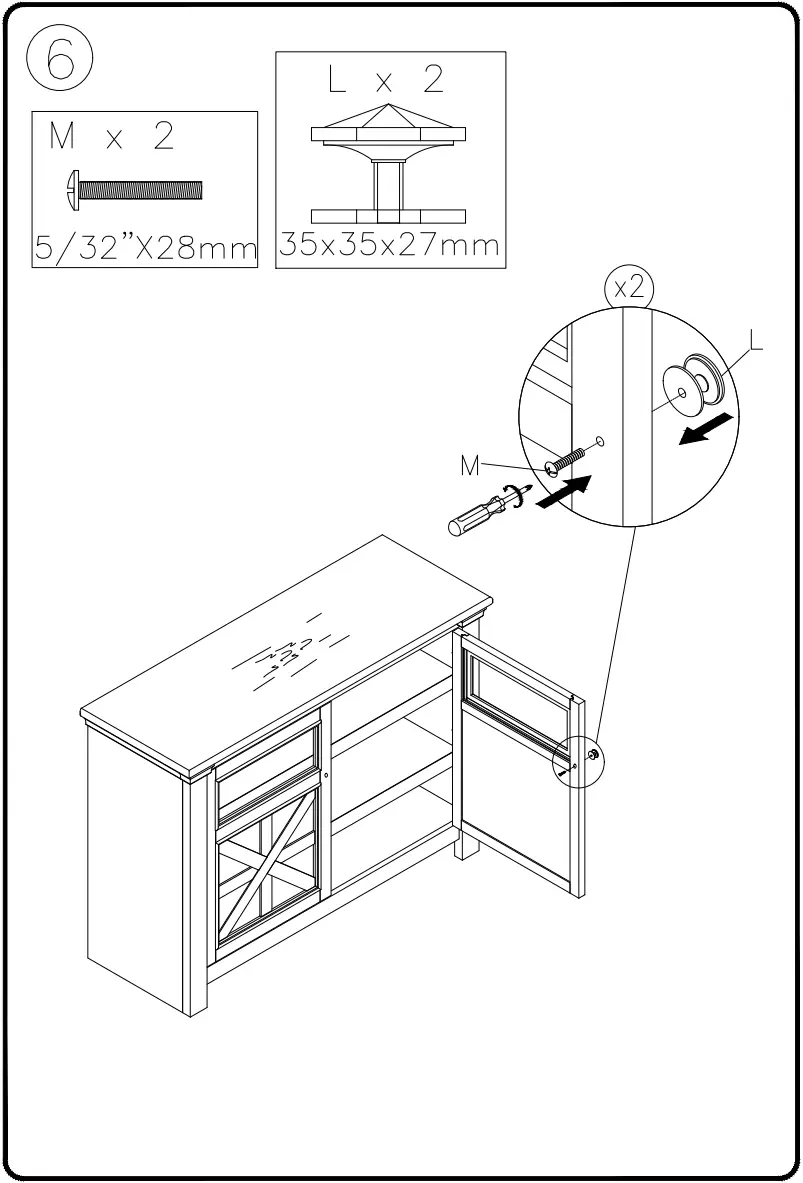 6

M x 2

5/32"X28mm

L x 2

35x35x27mm

x2

L

M