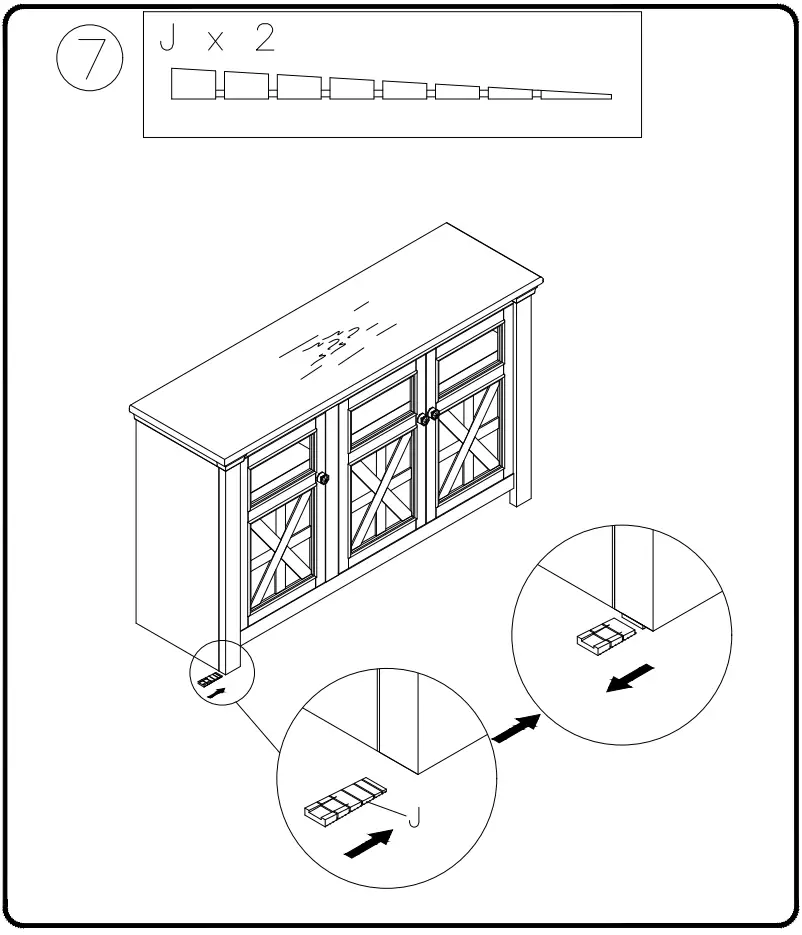 7

J x 2

J