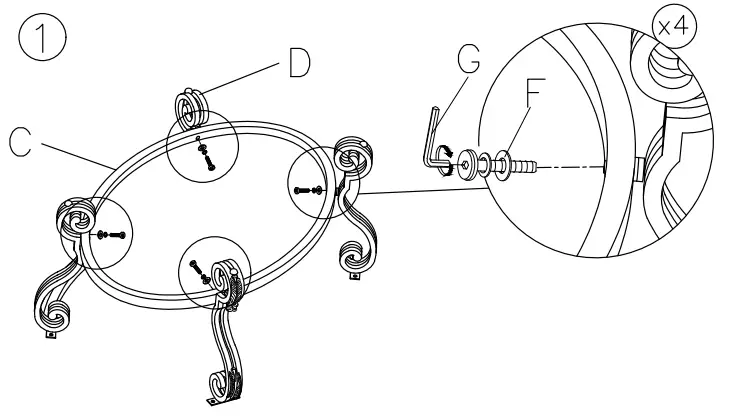 1
D
C
G
F
x4