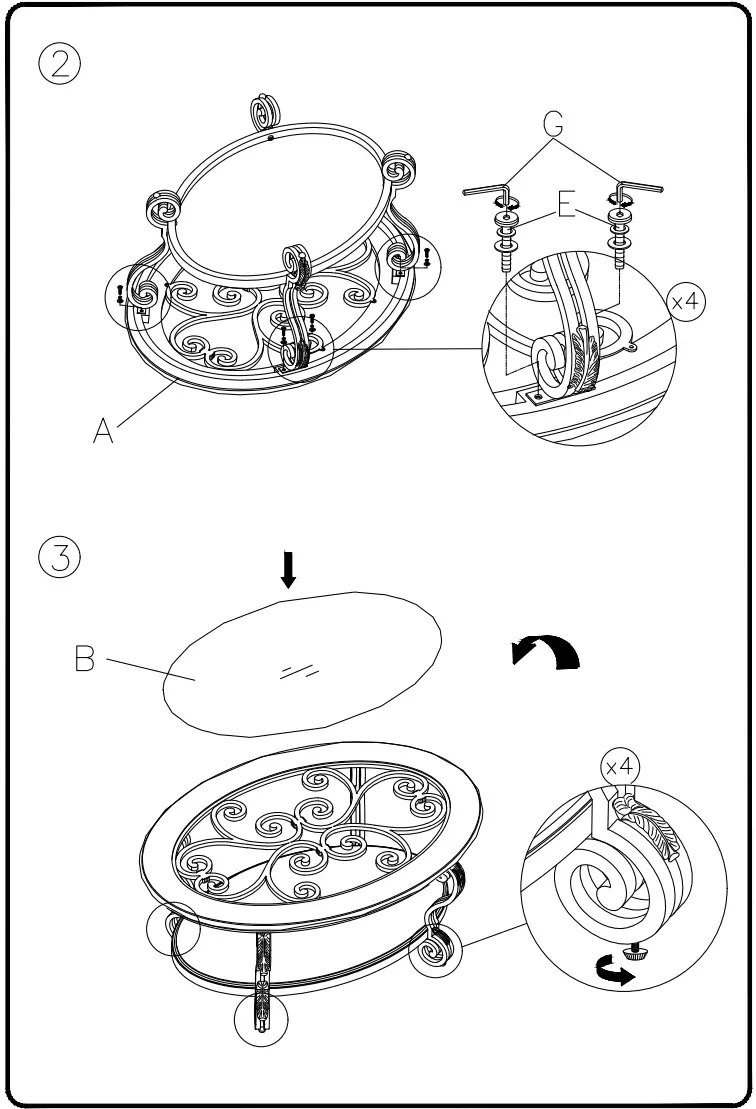 2

G

E

x4

A

3

B

x4