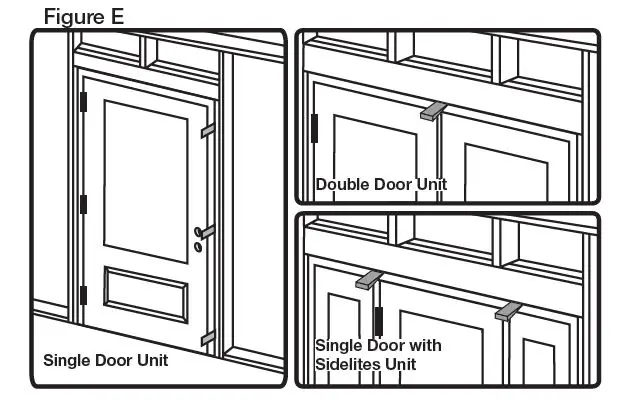 Figure E

Single Door Unit

Double Door Unit

Single Door with Sidelites Unit