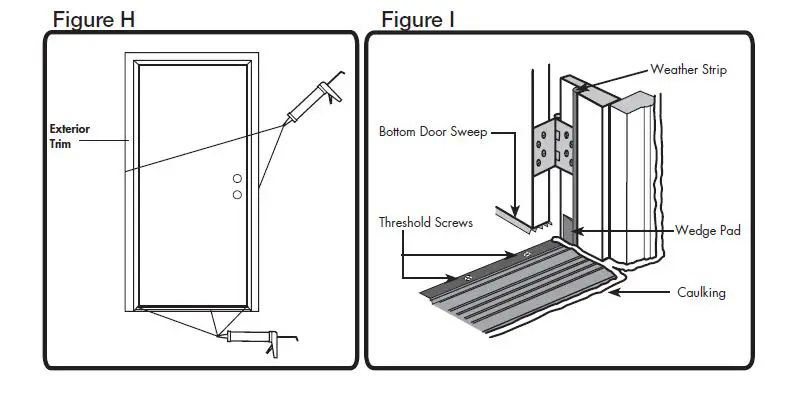 Figure H

Exterior Trim

Figure I

Weather Strip

Bottom Door Sweep

Threshold Screws

Wedge Pad

Caulking