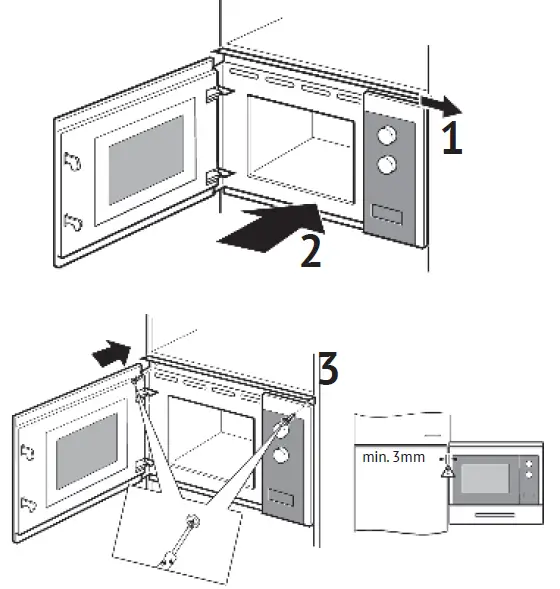 1

2

3

min. 3mm