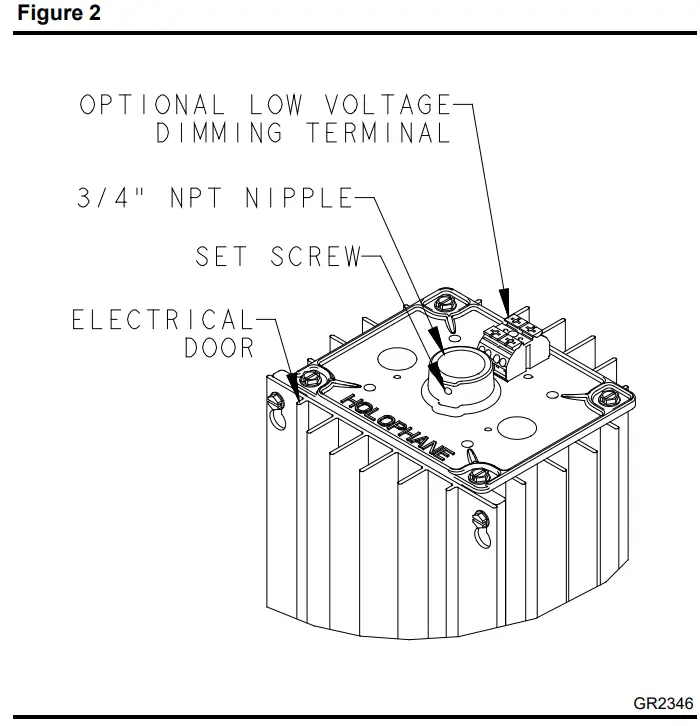 Figure 2

OPTIONAL LOW VOLTAGE DIMMING TERMINAL

3/4" NPT NIPPLE

SET SCREW

ELECTRICAL DOOR

HOLOPHANE

GR2346