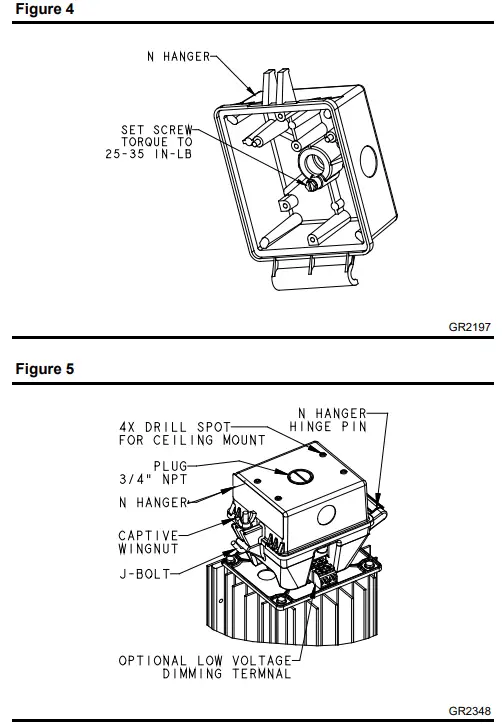 Figure 4

N HANGER

SET SCREW
TORQUE TO
25-35 IN-LB

GR2197

Figure 5

4X DRILL SPOT
FOR CEILING MOUNT

N HANGER
HINGE PIN

PLUG
3/4" NPT

N HANGER

CAPTIVE
WINGNUT

J-BOLT

OPTIONAL LOW VOLTAGE
DIMMING TERMNAL

GR2348