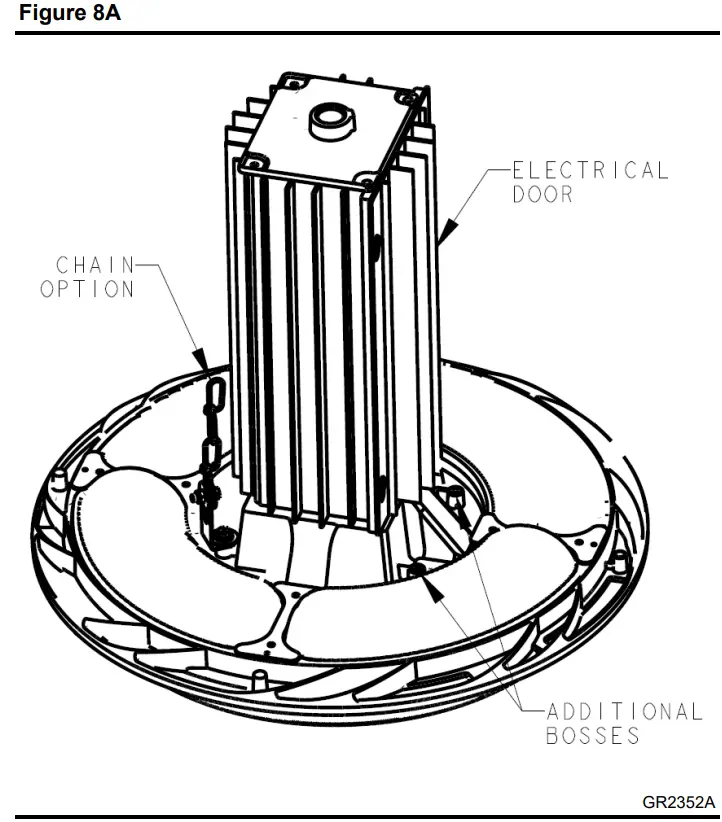 Figure 8A

ELECTRICAL DOOR

CHAIN OPTION

ADDITIONAL BOSSES

GR2352A