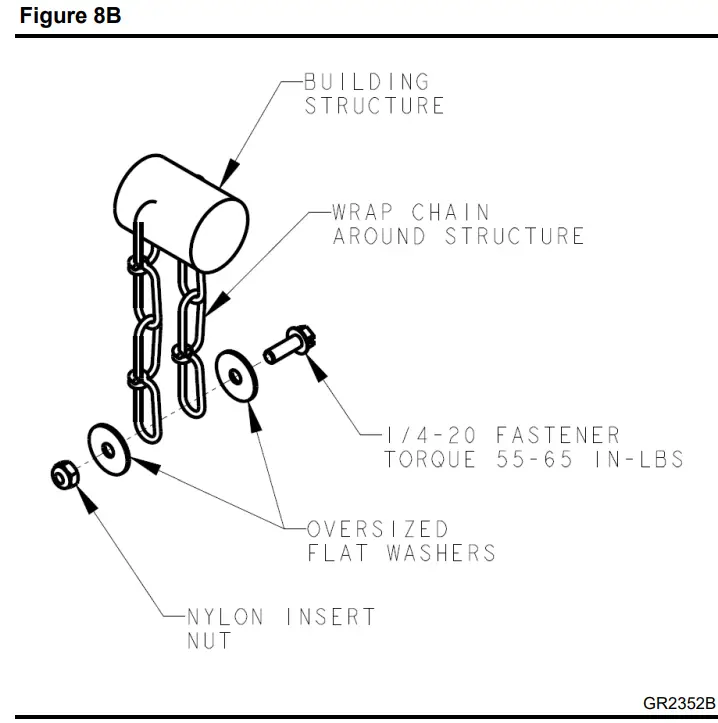 Figure 8B

BUILDING STRUCTURE

WRAP CHAIN AROUND STRUCTURE

1/4-20 FASTENER TORQUE 55-65 IN-LBS

OVERSIZED FLAT WASHERS

NYLON INSERT NUT

GR2352B