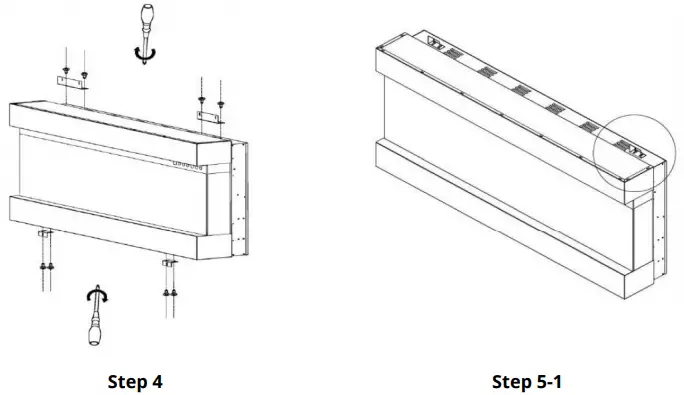 Step 4

Step 5-1