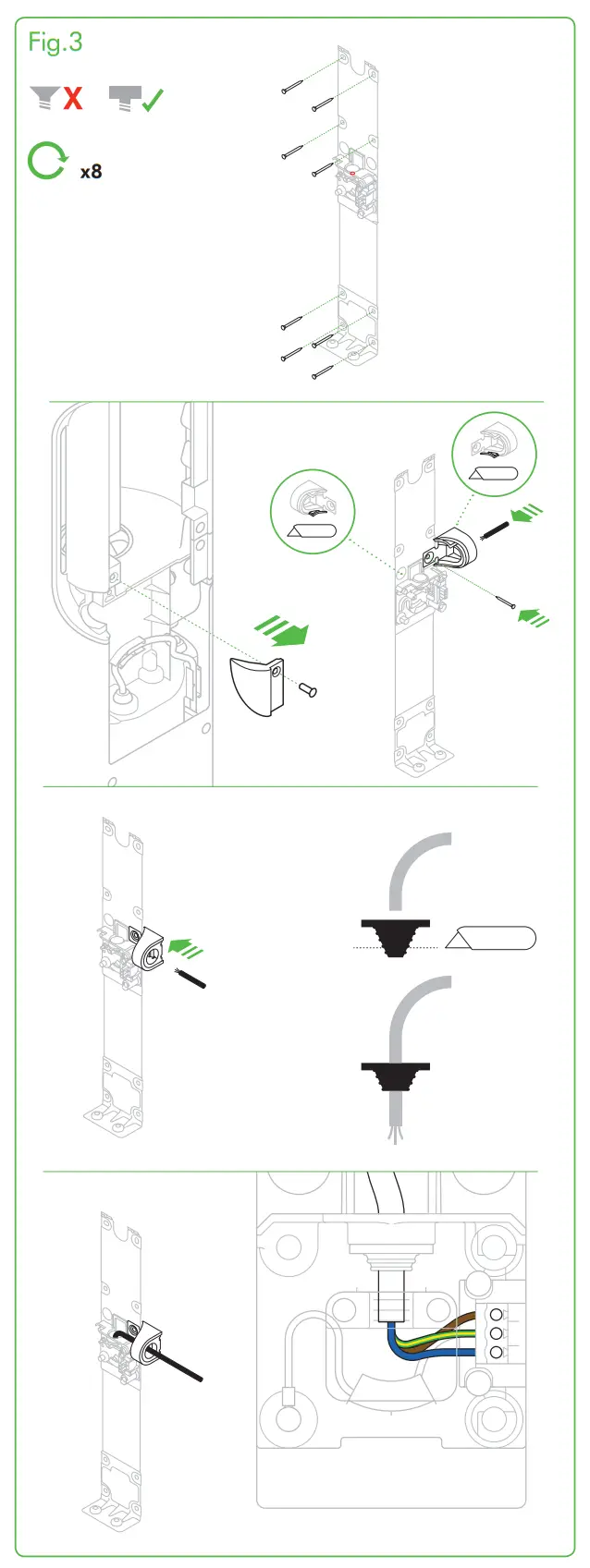 Fig.3

x8