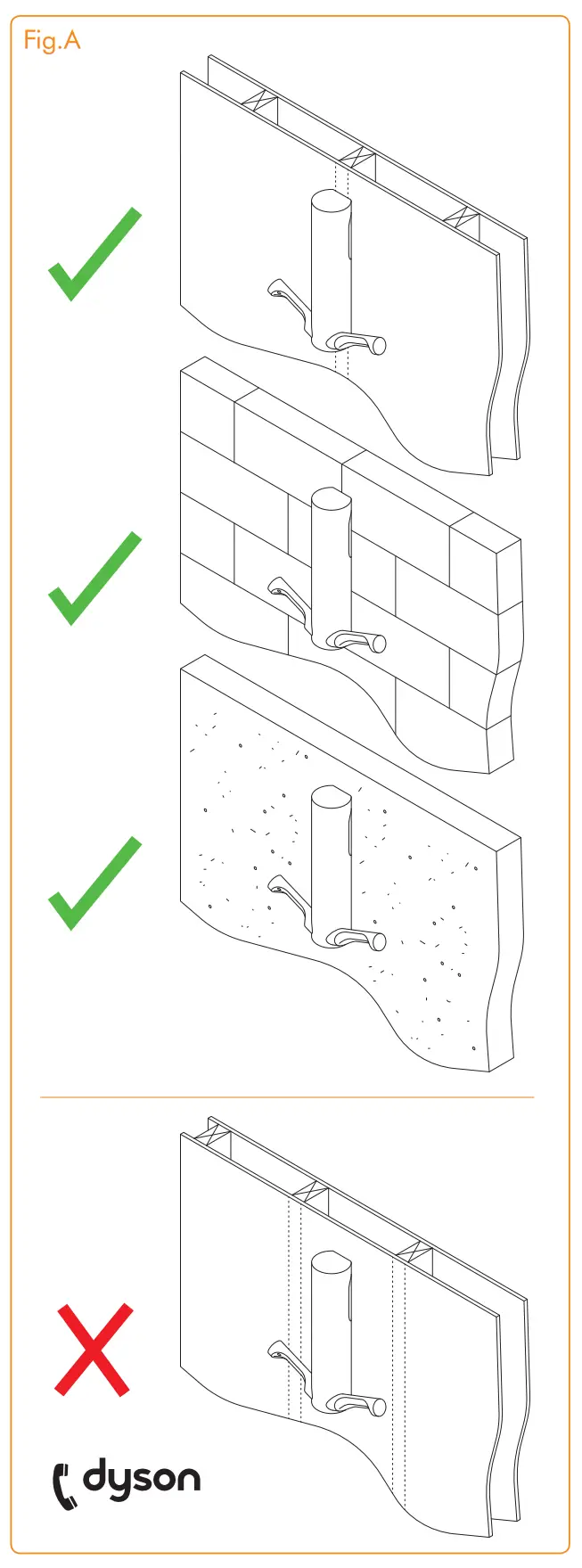 Fig.A

dyson