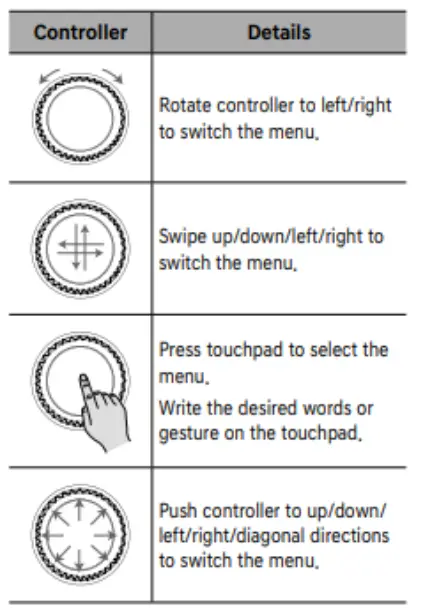 | Controller | Details |
|---|---|
| | Rotate controller to left/right to switch the menu. |
| | Swipe up/down/left/right to switch the menu. |
| | Press touchpad to select the menu. Write the desired words or gesture on the touchpad. |
| | Push controller to up/down/left/right/diagonal directions to switch the menu. |