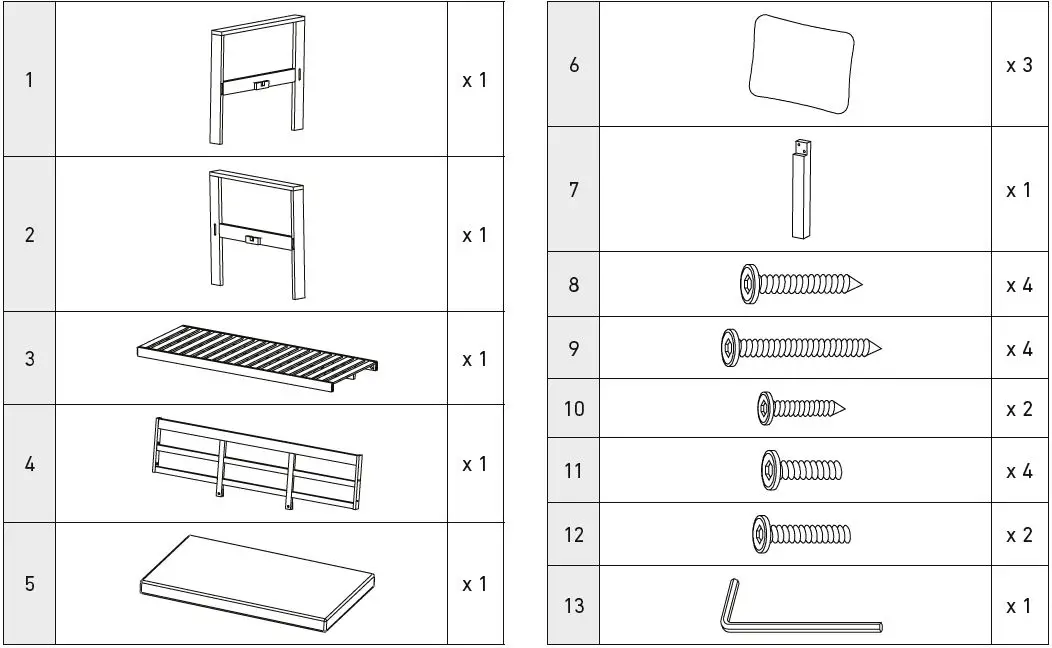 | 1 | | x 1 |
|---|---|---|
| 2 | | x 1 |
| 3 | | x 1 |
| 4 | | x 1 |
| 5 | | x 1 |

| 6 | | x 3 |
|---|---|---|
| 7 | | x 1 |
| 8 | | x 4 |
| 9 | | x 4 |
| 10 | | x 2 |
| 11 | | x 4 |
| 12 | | x 2 |
| 13 | | x 1 |