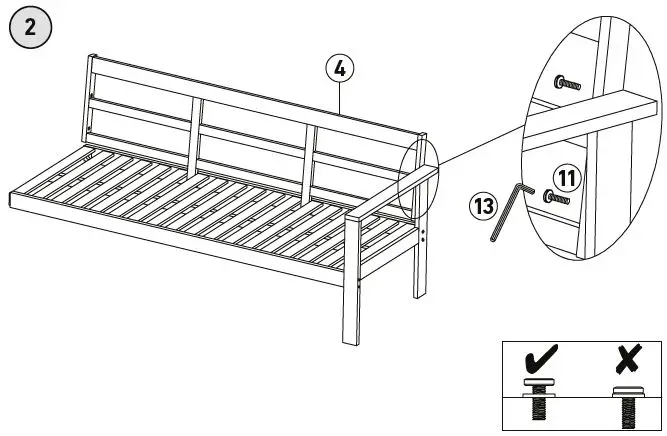 2

4

11

13

✔ ✘