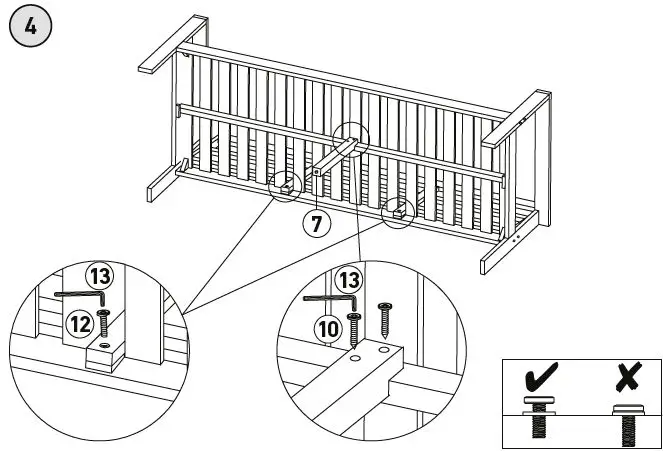 4

7

13

12

13

10

✔ ✘