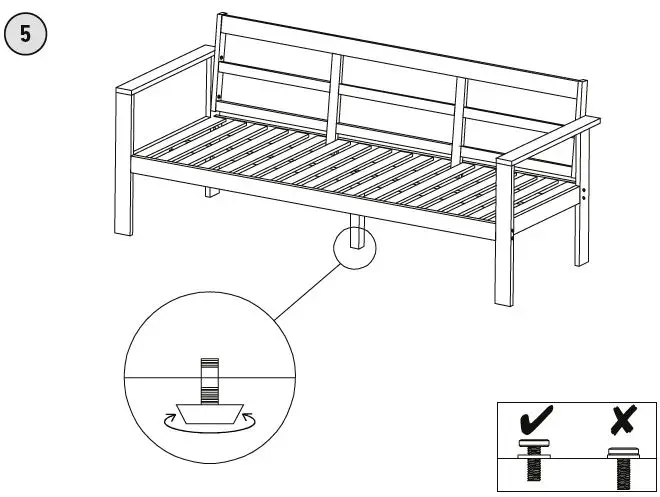 5