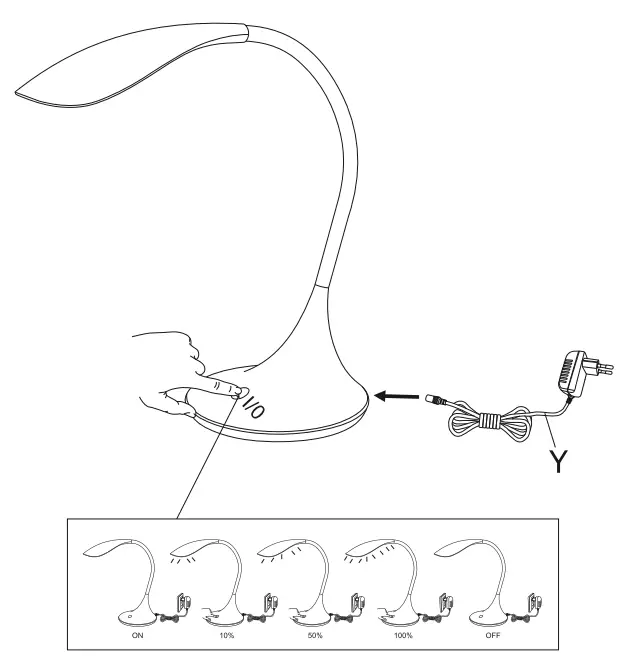 I/O

Y

ON
10%
50%
100%
OFF