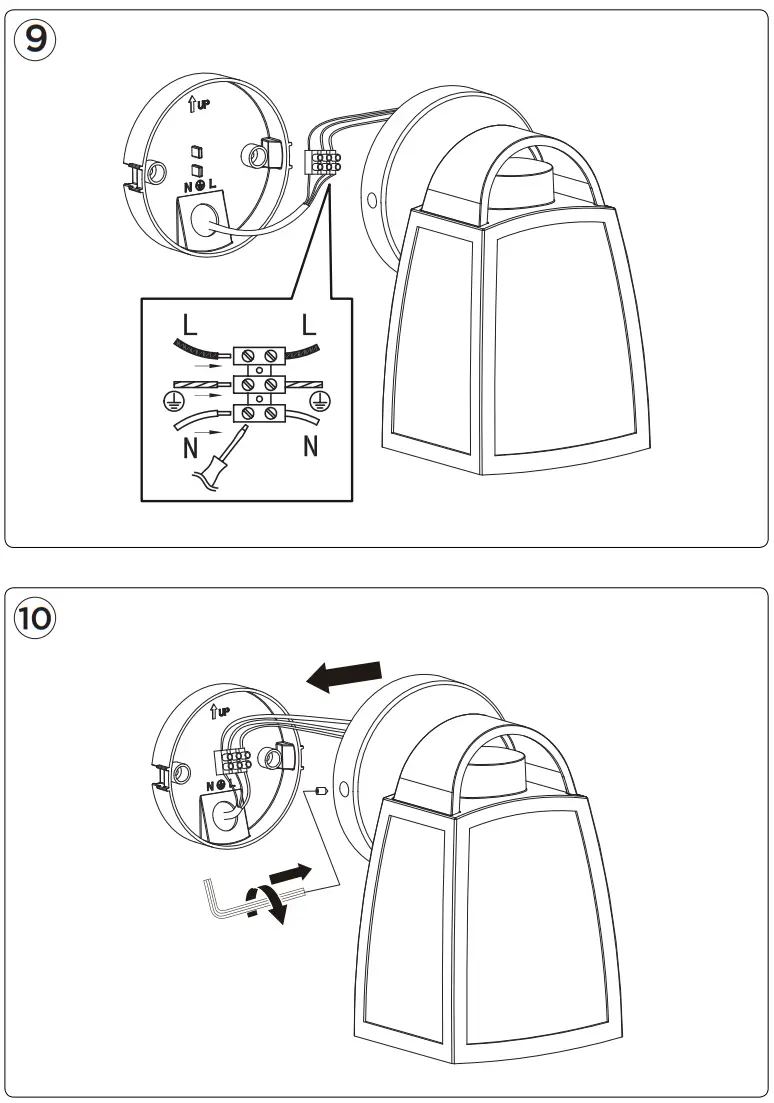 9

UP

N L

L L

N N

10

UP

N L