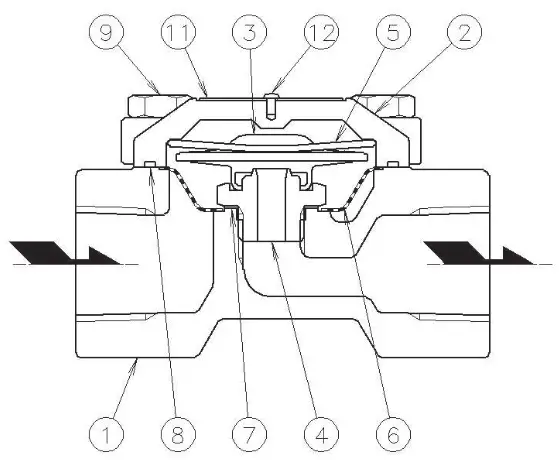 9 11 3 12 5 2

1 8 7 4 6